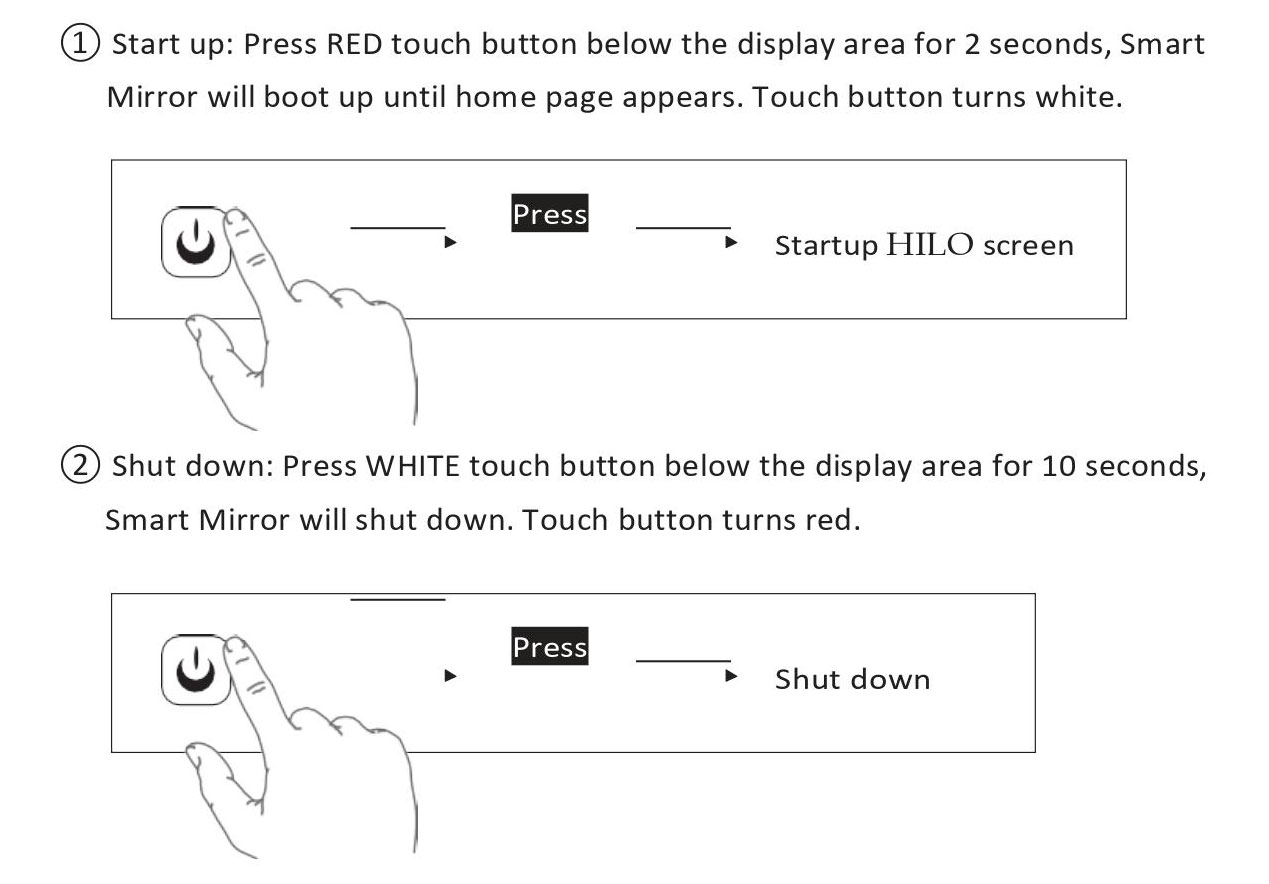 ① Start up: Press RED touch button below the display area for 2 seconds, Smart Mirror will boot up until home page appears. Touch button turns white.

Press

Startup HILO screen

② Shut down: Press WHITE touch button below the display area for 10 seconds, Smart Mirror will shut down. Touch button turns red.

Press

Shut down